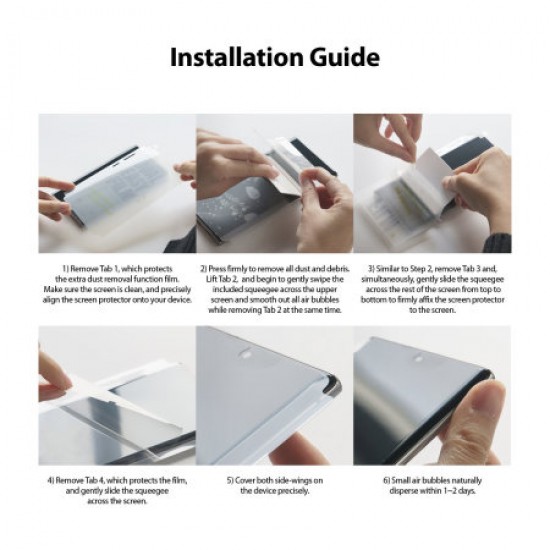 Installation Guide

1) Remove Tab 1, which protects the extra dust removal function film. Make sure the screen is clean, and precisely align the screen protector onto your device.

2) Press firmly to remove all dust and debris. Lift Tab 2, and begin to gently swipe the included squeegee across the upper screen and smooth out all air bubbles while removing Tab 2 at the same time.

3) Similar to Step 2, remove Tab 3 and, simultaneously, gently slide the squeegee across the rest of the screen from top to bottom to firmly affix the screen protector to the screen.

4) Remove Tab 4, which protects the film, and gently slide the squeegee across the screen.

5) Cover both side-wings on the device precisely.

6) Small air bubbles naturally disperse within 1~2 days.